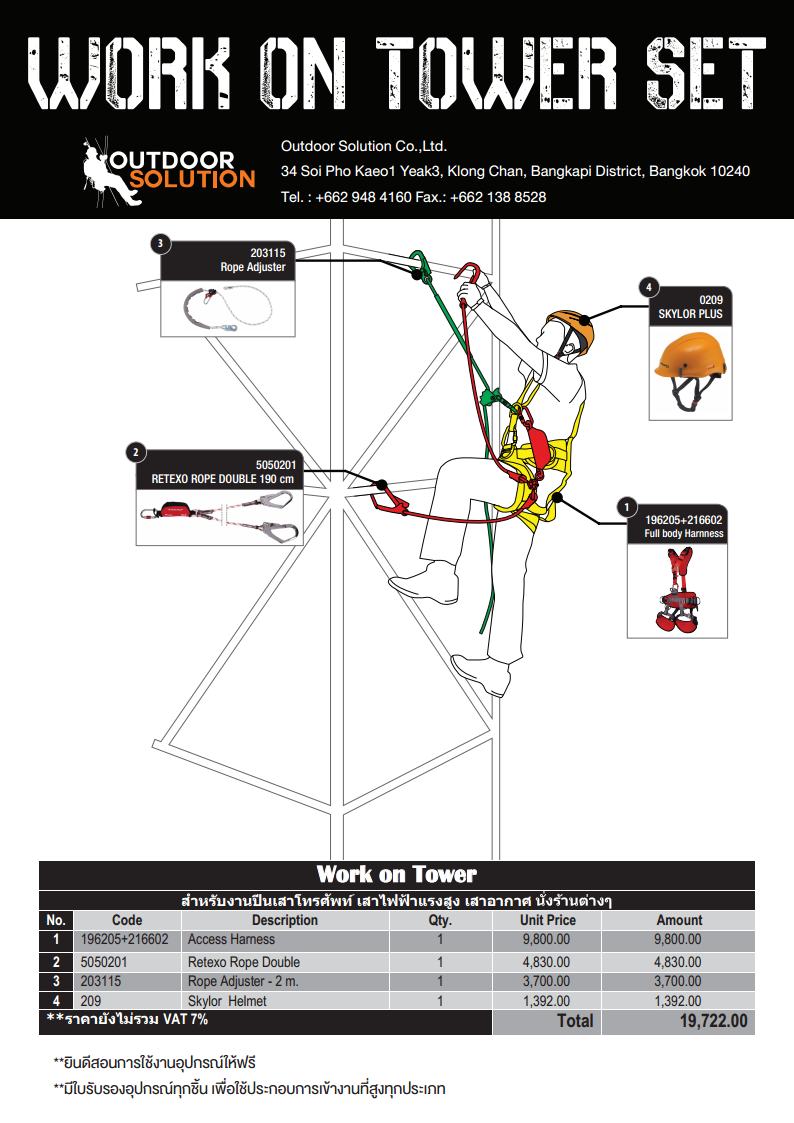 WORK ON TOWER SET

OUTDOOR SOLUTION

Outdoor Solution Co.,Ltd.
34 Soi Pho Kaeo1 Yeak3, Klong Chan, Bangkapi District, Bangkok 10240
Tel. : +662 948 4160 Fax.: +662 138 8528

3
203115
Rope Adjuster

4
0209
SKYLOR PLUS

2
5050201
RETEXO ROPE DOUBLE 190 cm

1
196205+216602
Full body Harnness

Work on Tower

สำหรับงานปีนเสาโทรศัพท์ เสาไฟฟ้าแรงสูง เสาอากาศ นั่งร้านต่างๆ

| No. | Code | Description | Qty. | Unit Price | Amount |
|---|---|---|---|---|---|
| 1 | 196205+216602 | Access Harness | 1 | 9,800.00 | 9,800.00 |
| 2 | 5050201 | Retexo Rope Double | 1 | 4,830.00 | 4,830.00 |
| 3 | 203115 | Rope Adjuster - 2 m. | 1 | 3,700.00 | 3,700.00 |
| 4 | 209 | Skylor Helmet | 1 | 1,392.00 | 1,392.00 |
| **ราคายังไม่รวม VAT 7% | | | | Total | 19,722.00 |

**ยินดีสอนการใช้งานอุปกรณ์ให้ฟรี

**มีใบรับรองอุปกรณ์ทุกชิ้น เพื่อใช้ประกอบการเข้างานที่สูงทุกประเภท